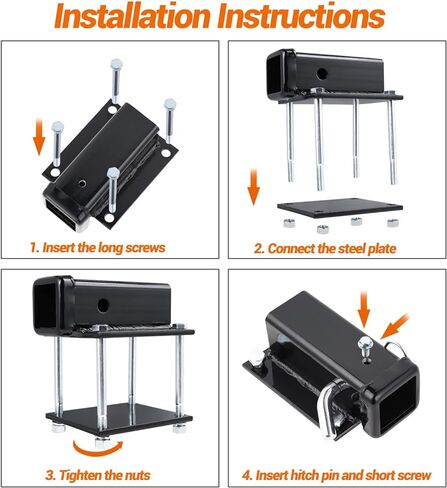 Installation Instructions

1. Insert the long screws

2. Connect the steel plate

3. Tighten the nuts

4. Insert hitch pin and short screw