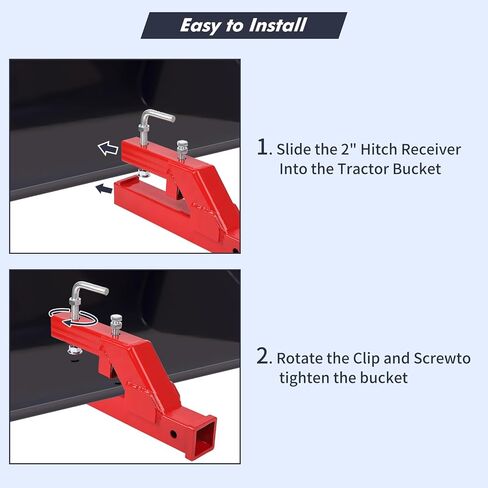 Easy to Install

1. Slide the 2" Hitch Receiver Into the Tractor Bucket

2. Rotate the Clip and Screwto tighten the bucket