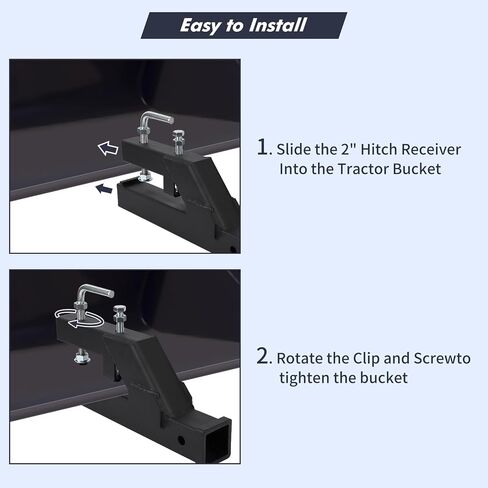 Easy to Install

1. Slide the 2" Hitch Receiver Into the Tractor Bucket

2. Rotate the Clip and Screwto tighten the bucket