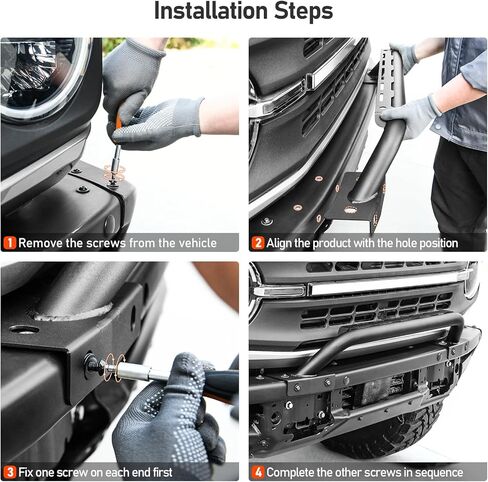 Installation Steps

1 Remove the screws from the vehicle

2 Align the product with the hole position

3 Fix one screw on each end first

4 Complete the other screws in sequence