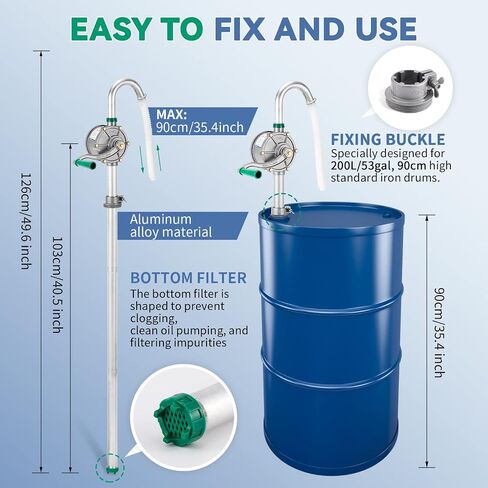 EASY TO FIX AND USE

126cm/49.6 inch

103cm/40.5 inch

MAX:
90cm/35.4inch

Aluminum
alloy material

BOTTOM FILTER
The bottom filter is shaped to prevent clogging,
clean oil pumping, and filtering impurities

FIXING BUCKLE
Specially designed for 200L/53gal, 90cm high standard iron drums.

90cm/35.4 inch