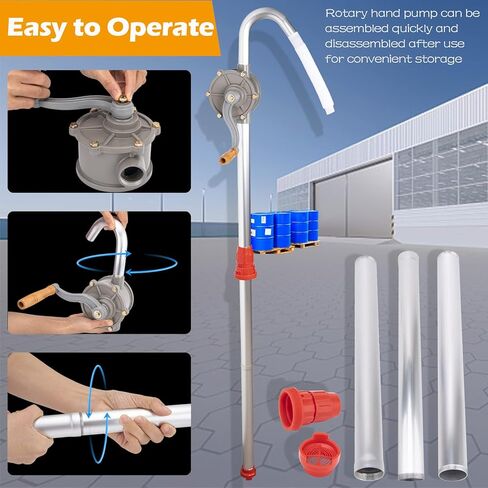 Easy to Operate

Rotary hand pump can be assembled quickly and disassembled after use for convenient storage