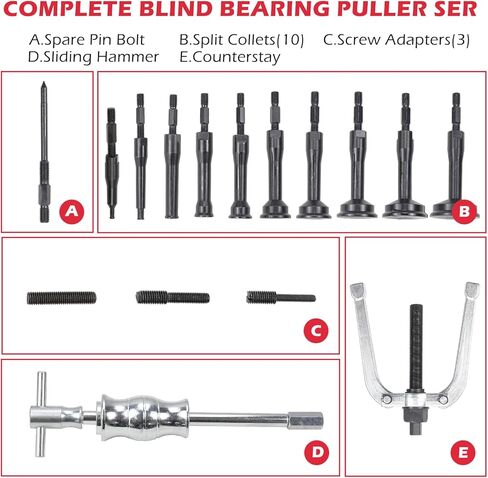 COMPLETE BLIND BEARING PULLER SER

A.Spare Pin Bolt
B.Split Collets(10)
C.Screw Adapters(3)
D.Sliding Hammer
E.Counterstay

A

B

C

D

E