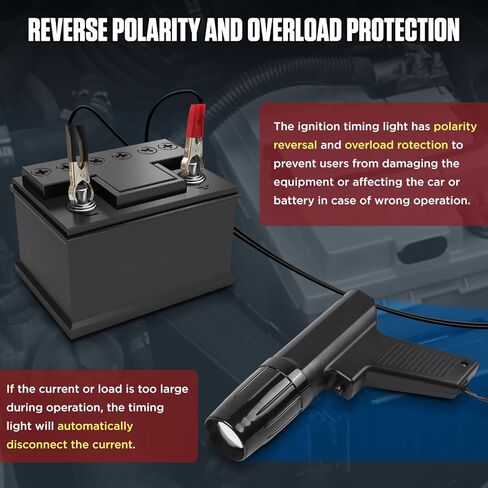 REVERSE POLARITY AND OVERLOAD PROTECTION

The ignition timing light has polarity reversal and overload rotection to prevent users from damaging the equipment or affecting the car or battery in case of wrong operation.

If the current or load is too large during operation, the timing light will automatically disconnect the current.