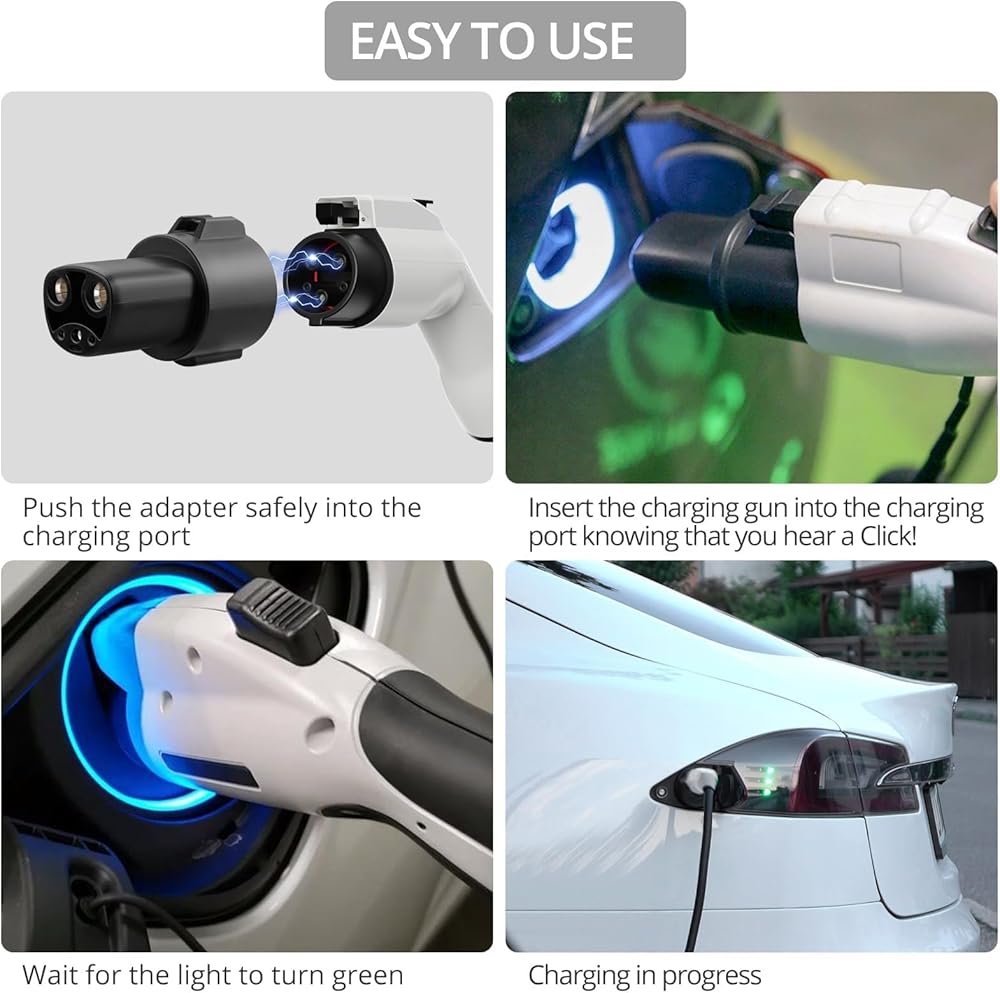 EASY TO USE

Push the adapter safely into the charging port

Insert the charging gun into the charging port knowing that you hear a Click!

Wait for the light to turn green

Charging in progress