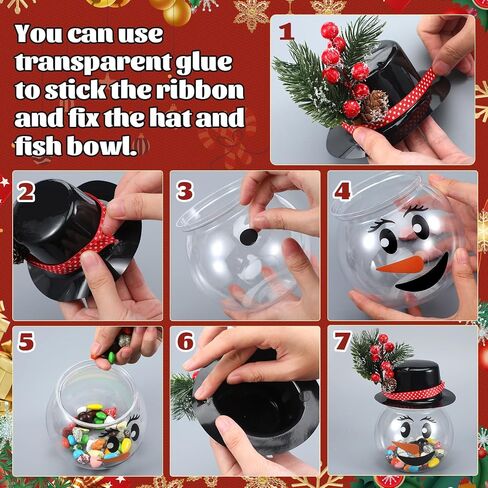 You can use transparent glue to stick the ribbon and fix the hat and fish bowl.

1

2

3

4

5

6

7