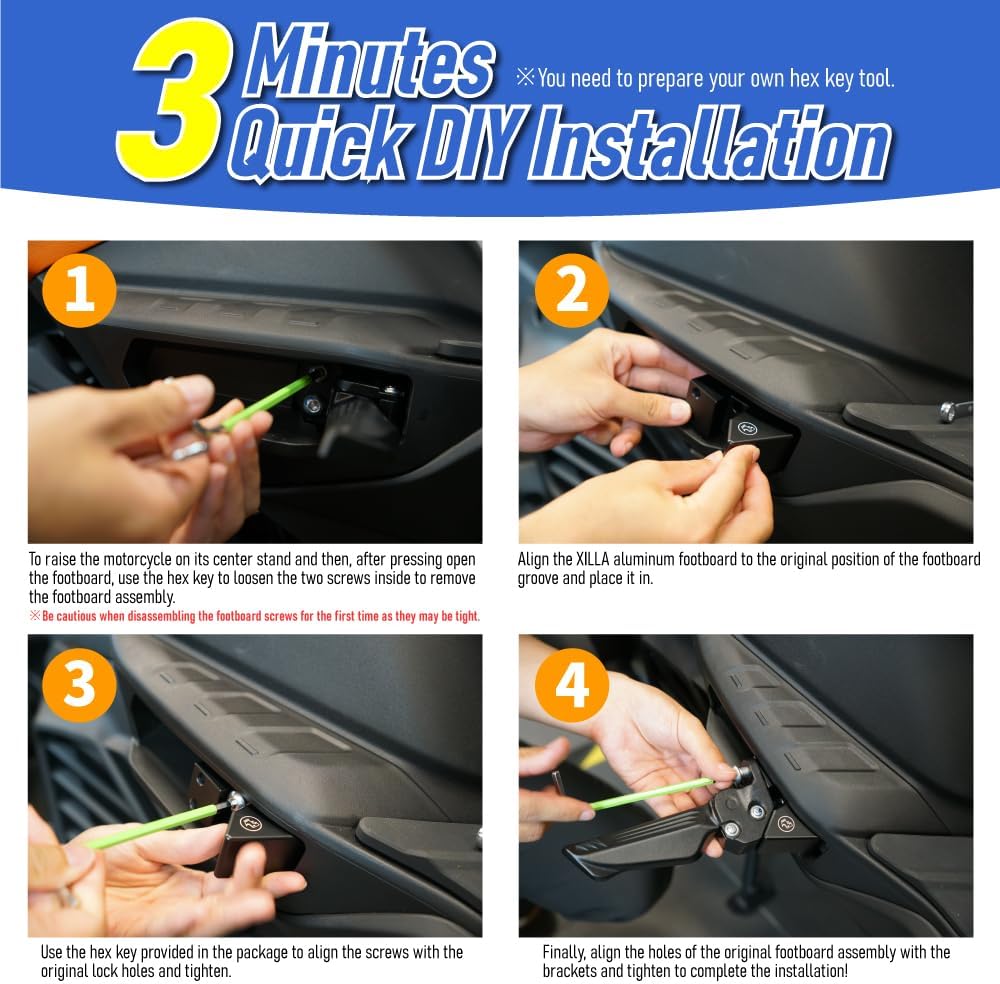 3 Minutes Quick DIY Installation

※You need to prepare your own hex key tool.

1

To raise the motorcycle on its center stand and then, after pressing open the footboard, use the hex key to loosen the two screws inside to remove the footboard assembly.

※Be cautious when disassembling the footboard screws for the first time as they may be tight.

2

Align the XILLA aluminum footboard to the original position of the footboard groove and place it in.

3

Use the hex key provided in the package to align the screws with the original lock holes and tighten.

4

Finally, align the holes of the original footboard assembly with the brackets and tighten to complete the installation!