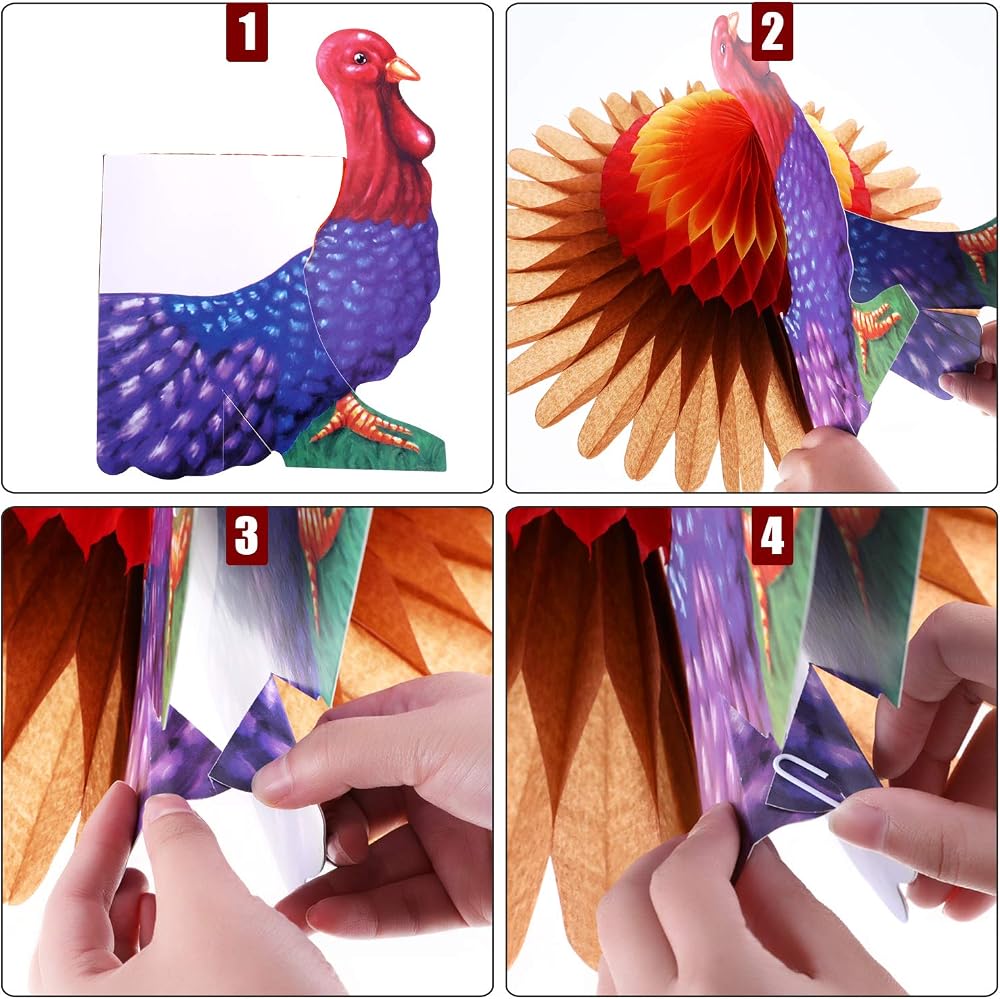 1

2

3

4