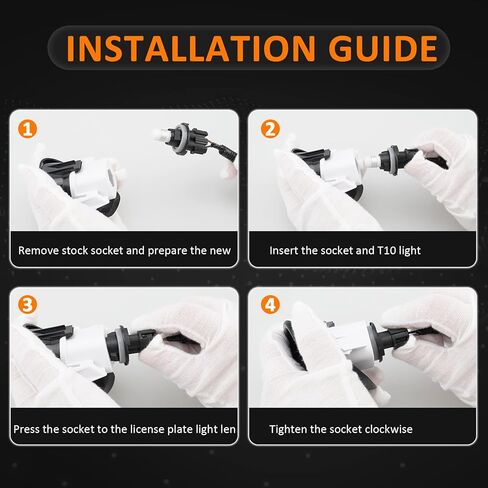 INSTALLATION GUIDE

1

Remove stock socket and prepare the new

2

Insert the socket and T10 light

3

Press the socket to the license plate light len

4

Tighten the socket clockwise