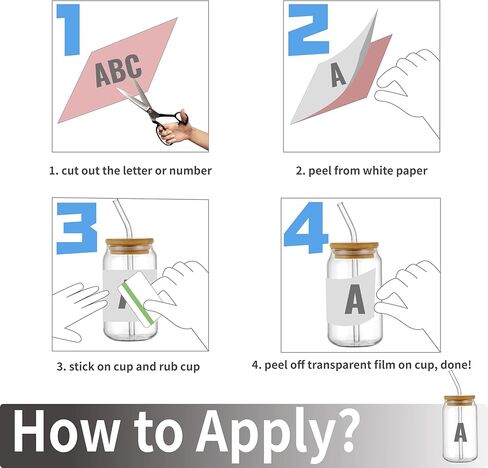 1

ABC

1. cut out the letter or number

2

A

2. peel from white paper

3

A

3. stick on cup and rub cup

4

A

4. peel off transparent film on cup, done!

How to Apply?

A