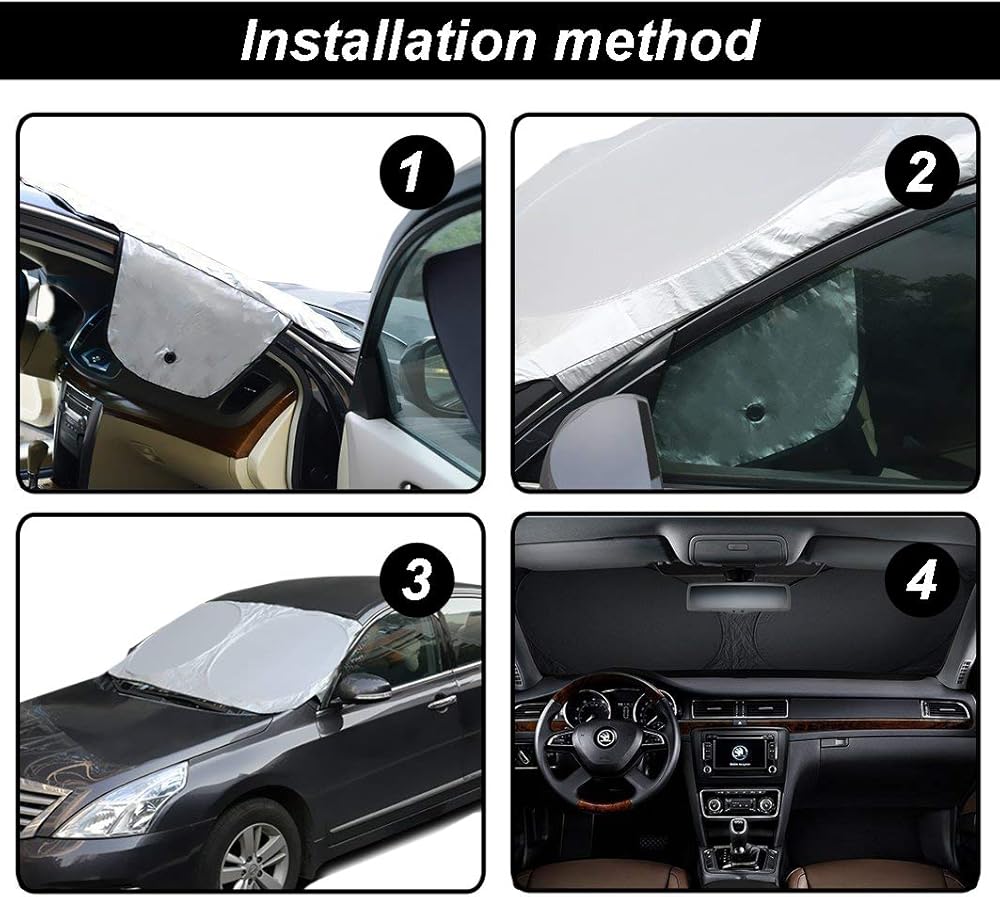 Installation method

1

2

3

4