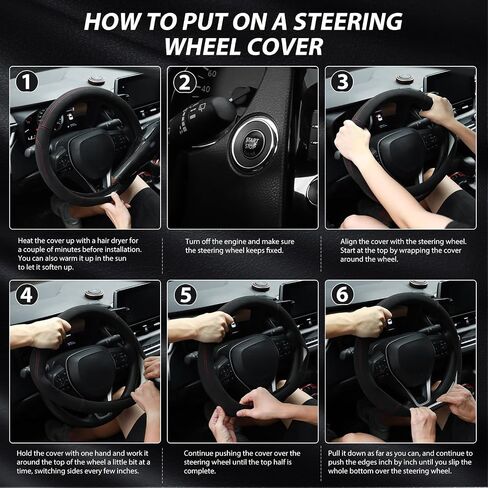 HOW TO PUT ON A STEERING WHEEL COVER

1

Heat the cover up with a hair dryer for a couple of minutes before installation. You can also warm it up in the sun to let it soften up.

2

60

40

START STOP

Turn off the engine and make sure the steering wheel keeps fixed.

3

Align the cover with the steering wheel. Start at the top by wrapping the cover around the wheel.

4

Hold the cover with one hand and work it around the top of the wheel a little bit at a time, switching sides every few inches.

5

Continue pushing the cover over the steering wheel until the top half is complete.

6

Pull it down as far as you can, and continue to push the edges inch by inch until you slip the whole bottom over the steering wheel.