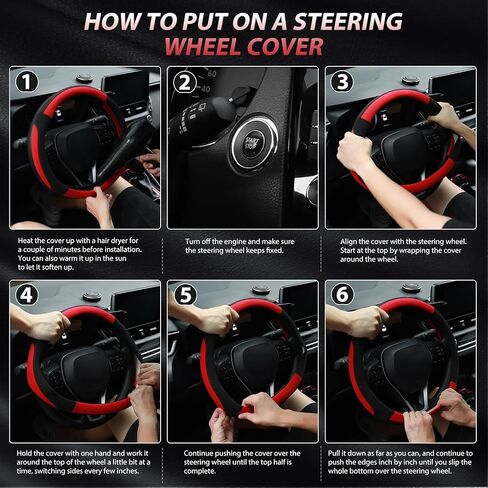 HOW TO PUT ON A STEERING WHEEL COVER

1

Heat the cover up with a hair dryer for a couple of minutes before installation. You can also warm it up in the sun to let it soften up.

2

Turn off the engine and make sure the steering wheel keeps fixed.

3

Align the cover with the steering wheel. Start at the top by wrapping the cover around the wheel.

4

Hold the cover with one hand and work it around the top of the wheel a little bit at a time, switching sides every few inches.

5

Continue pushing the cover over the steering wheel until the top half is complete.

6

Pull it down as far as you can, and continue to push the edges inch by inch until you slip the whole bottom over the steering wheel.