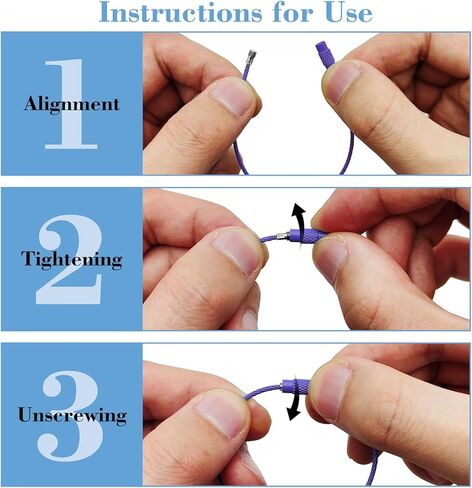 Instructions for Use

1
Alignment

2
Tightening

3
Unscrewing