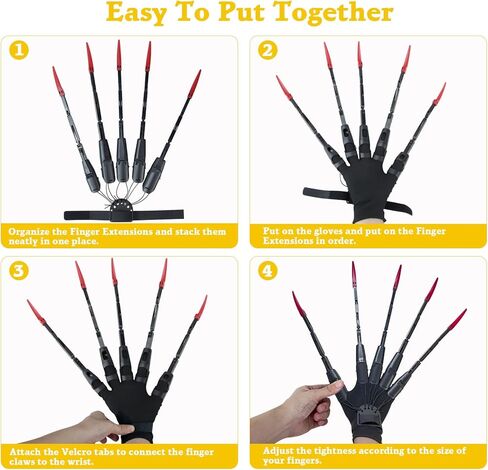 Easy To Put Together

1

Organize the Finger Extensions and stack them neatly in one place.

2

Put on the gloves and put on the Finger Extensions in order.

3

Attach the Velcro tabs to connect the finger claws to the wrist.

4

Adjust the tightness according to the size of your fingers.