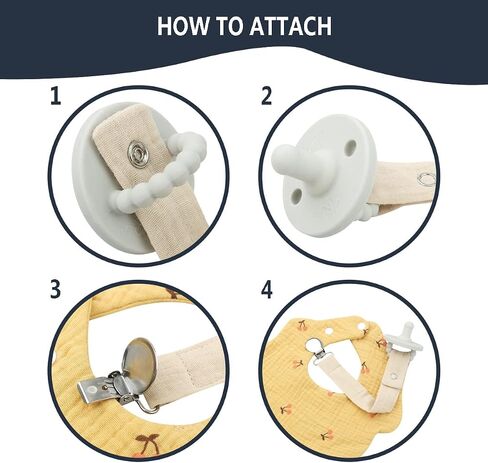 HOW TO ATTACH

1

2

3

4