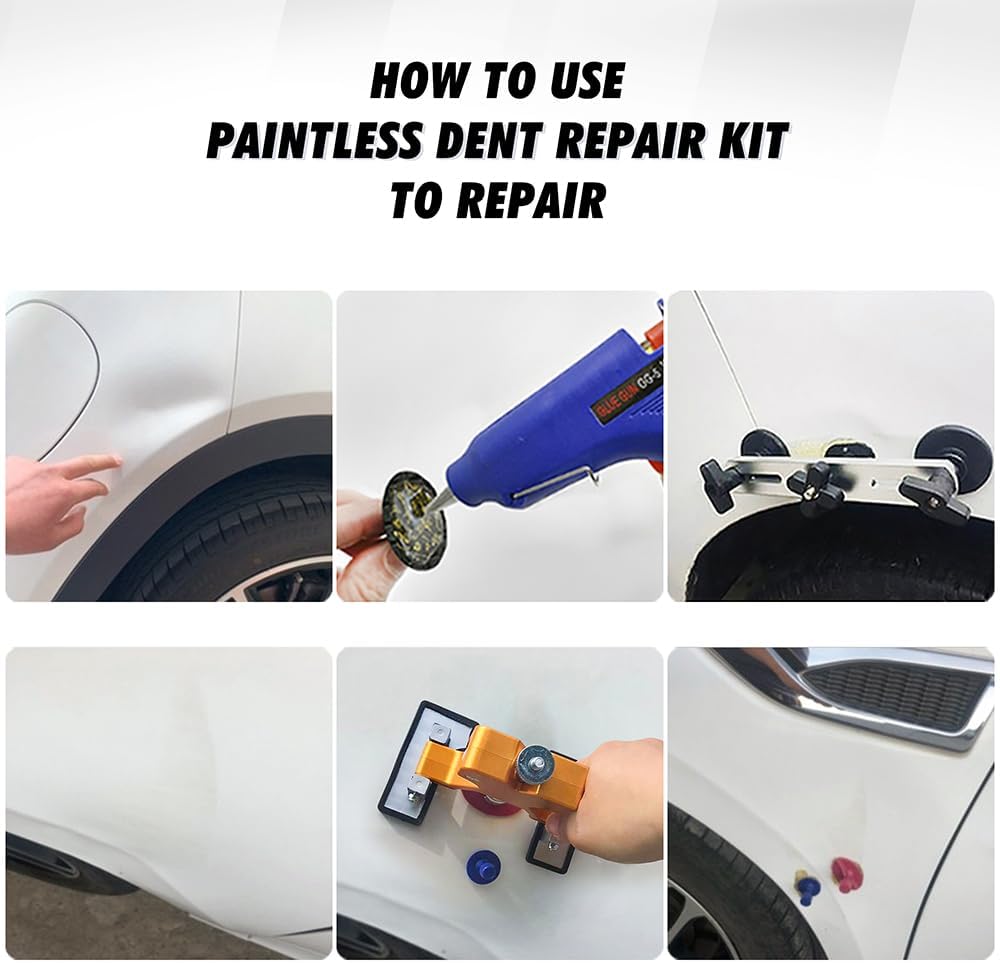 HOW TO USE
PAINTLESS DENT REPAIR KIT
TO REPAIR

GLUE GUN GG-5