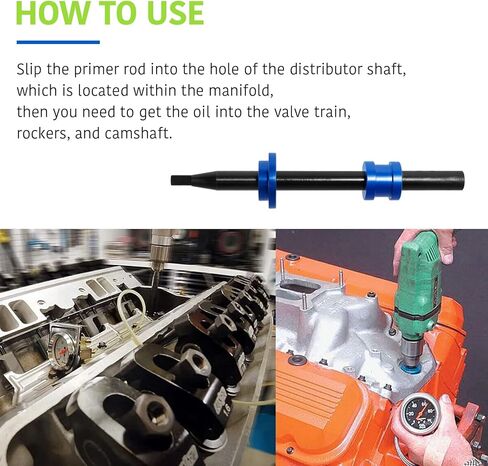 HOW TO USE

Slip the primer rod into the hole of the distributor shaft, which is located within the manifold, then you need to get the oil into the valve train, rockers, and camshaft.