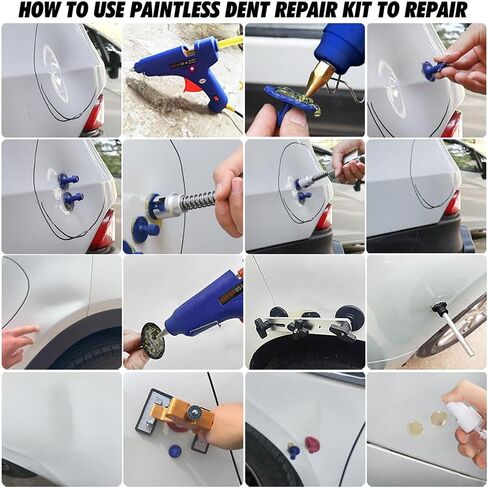 HOW TO USE PAINTLESS DENT REPAIR KIT TO REPAIR