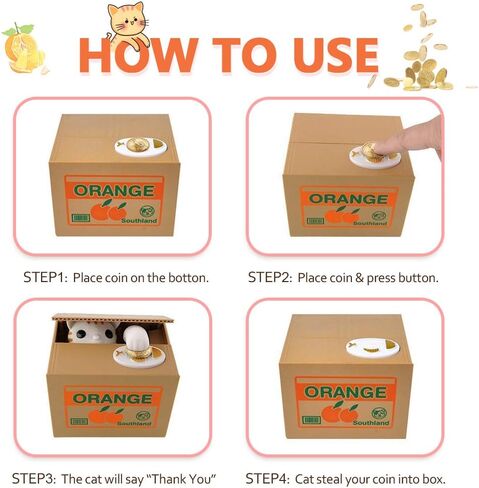 HOW TO USE

ORANGE
Southland

STEP1: Place coin on the botton.

ORANGE
Southland

STEP2: Place coin & press button.

ORANGE
Southland

STEP3: The cat will say "Thank You"

ORANGE
Southland

STEP4: Cat steal your coin into box.