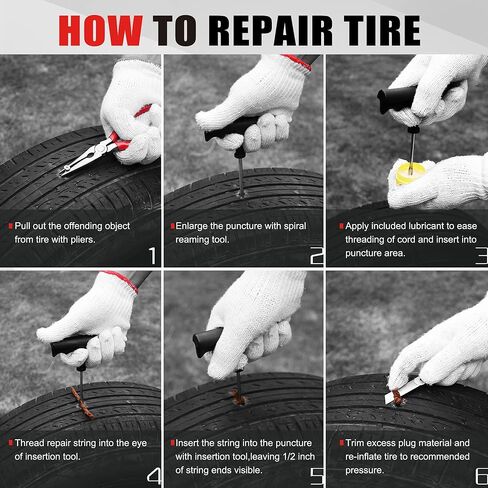 HOW TO REPAIR TIRE

Pull out the offending object from tire with pliers.

1

Enlarge the puncture with spiral reaming tool.

2

Apply included lubricant to ease threading of cord and insert into puncture area.

3

Thread repair string into the eye of insertion tool.

4

Insert the string into the puncture with insertion tool,leaving 1/2 inch of string ends visible.

5

Trim excess plug material and re-inflate tire to recommended pressure.

6