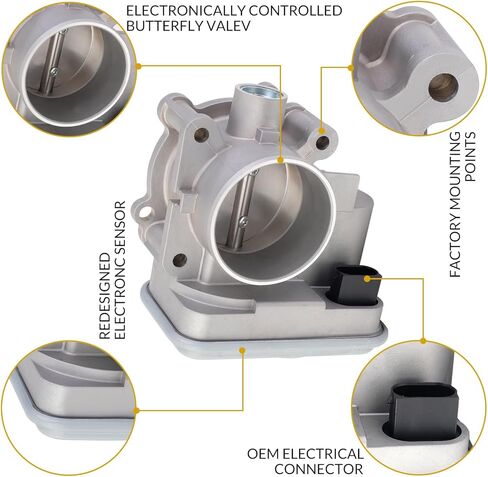 ELECTRONICALLY CONTROLLED
BUTTERFLY VALEV

FACTORY MOUNTING
POINTS

REDESIGNED
ELECTRONC SENSOR

OEM ELECTRICAL
CONNECTOR