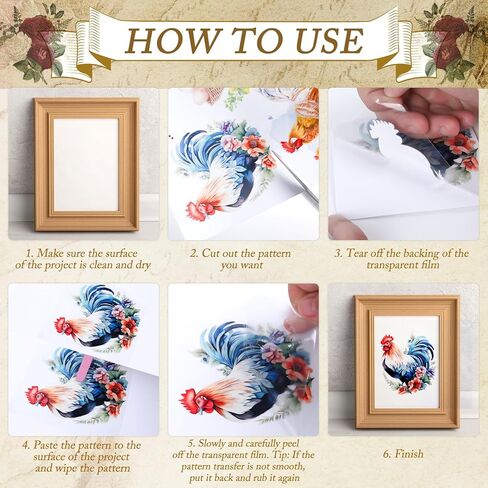 HOW TO USE

1. Make sure the surface of the project is clean and dry

2. Cut out the pattern you want

3. Tear off the backing of the transparent film

4. Paste the pattern to the surface of the project and wipe the pattern

5. Slowly and carefully peel off the transparent film. Tip: If the pattern transfer is not smooth, put it back and rub it again

6. Finish