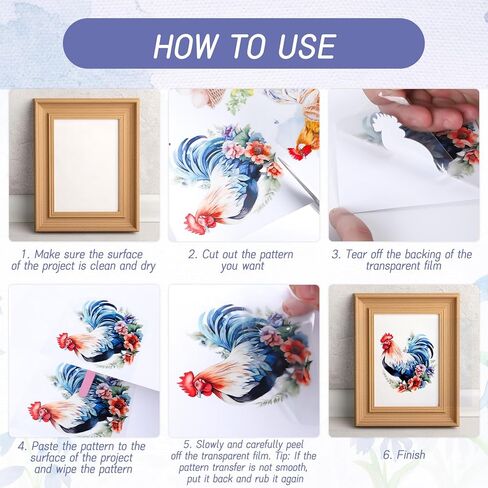 HOW TO USE

1. Make sure the surface of the project is clean and dry

2. Cut out the pattern you want

3. Tear off the backing of the transparent film

4. Paste the pattern to the surface of the project and wipe the pattern

5. Slowly and carefully peel off the transparent film. Tip: If the pattern transfer is not smooth, put it back and rub it again

6. Finish