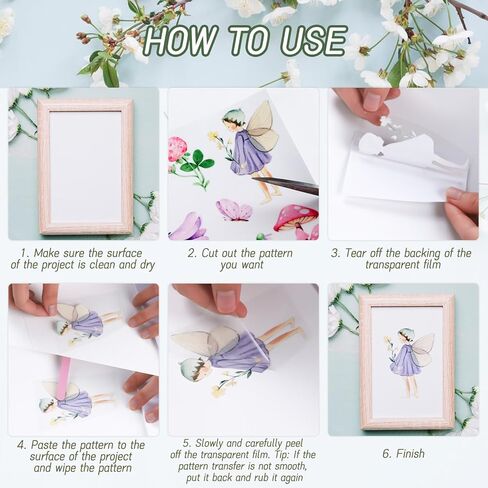 HOW TO USE

1. Make sure the surface of the project is clean and dry

2. Cut out the pattern you want

3. Tear off the backing of the transparent film

4. Paste the pattern to the surface of the project and wipe the pattern

5. Slowly and carefully peel off the transparent film. Tip: If the pattern transfer is not smooth, put it back and rub it again

6. Finish