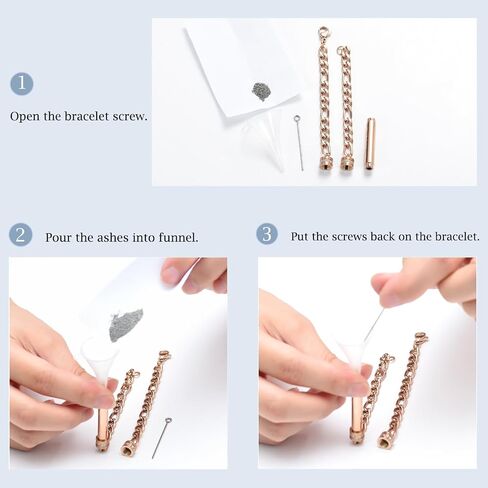 1

Open the bracelet screw.

2

Pour the ashes into funnel.

3

Put the screws back on the bracelet.