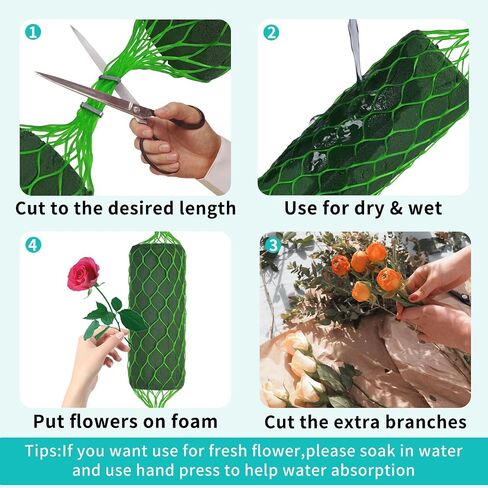 1

Cut to the desired length

2

Use for dry & wet

4

Put flowers on foam

3

Cut the extra branches

Tips:If you want use for fresh flower,please soak in water and use hand press to help water absorption