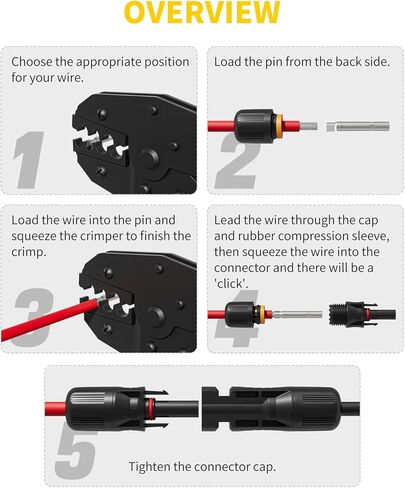 OVERVIEW

Choose the appropriate position for your wire.

1

Load the pin from the back side.

2

Load the wire into the pin and squeeze the crimper to finish the crimp.

3

Lead the wire through the cap and rubber compression sleeve, then squeeze the wire into the connector and there will be a 'click'.

4

5

Tighten the connector cap.