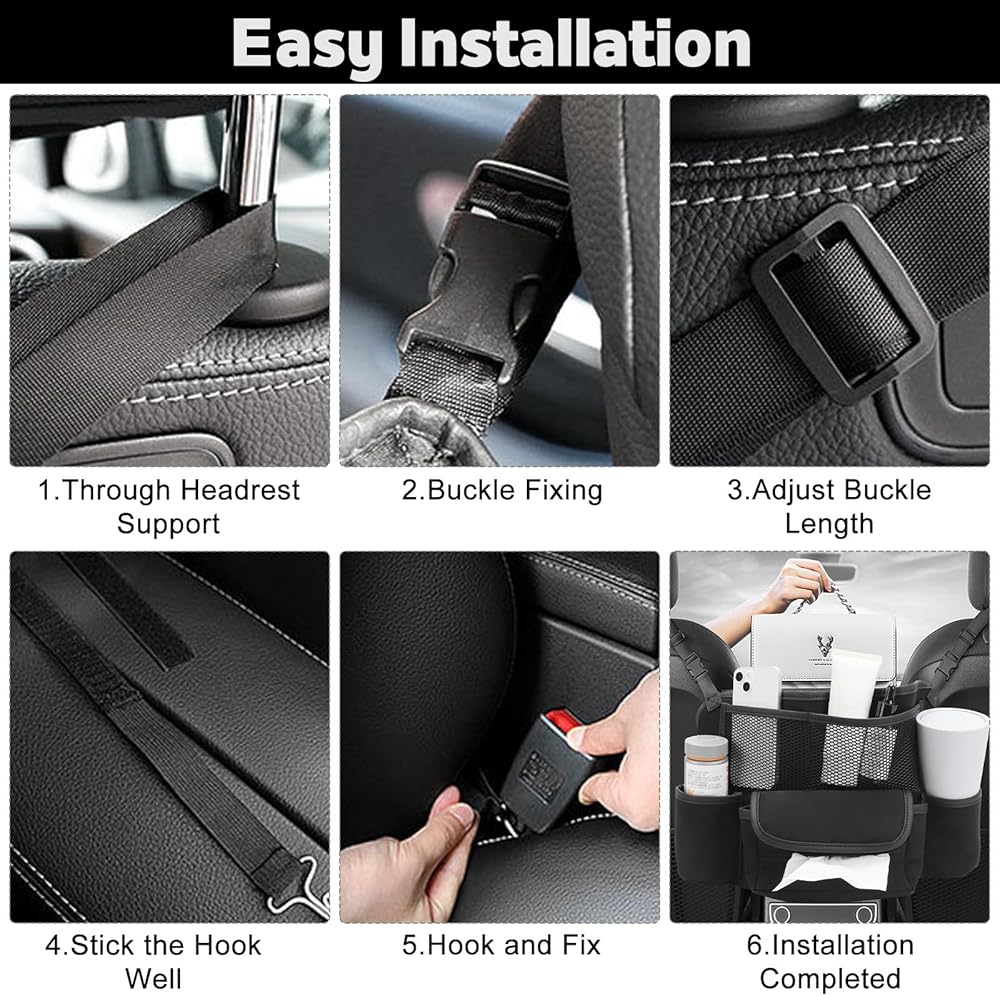 Easy Installation

1.Through Headrest Support

2.Buckle Fixing

3.Adjust Buckle Length

4.Stick the Hook Well

5.Hook and Fix

6.Installation Completed