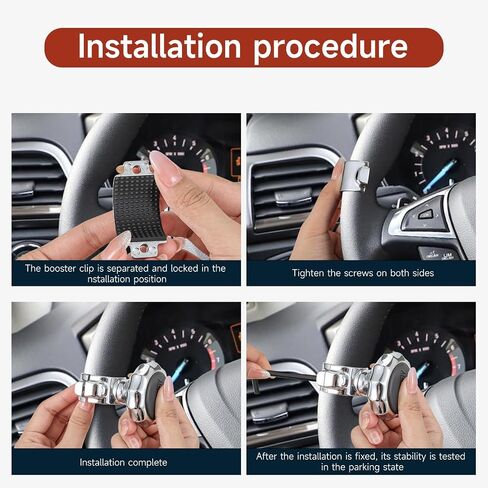 Installation procedure

The booster clip is separated and locked in the nstallation position

Tighten the screws on both sides

Installation complete

After the installation is fixed, its stability is tested in the parking state