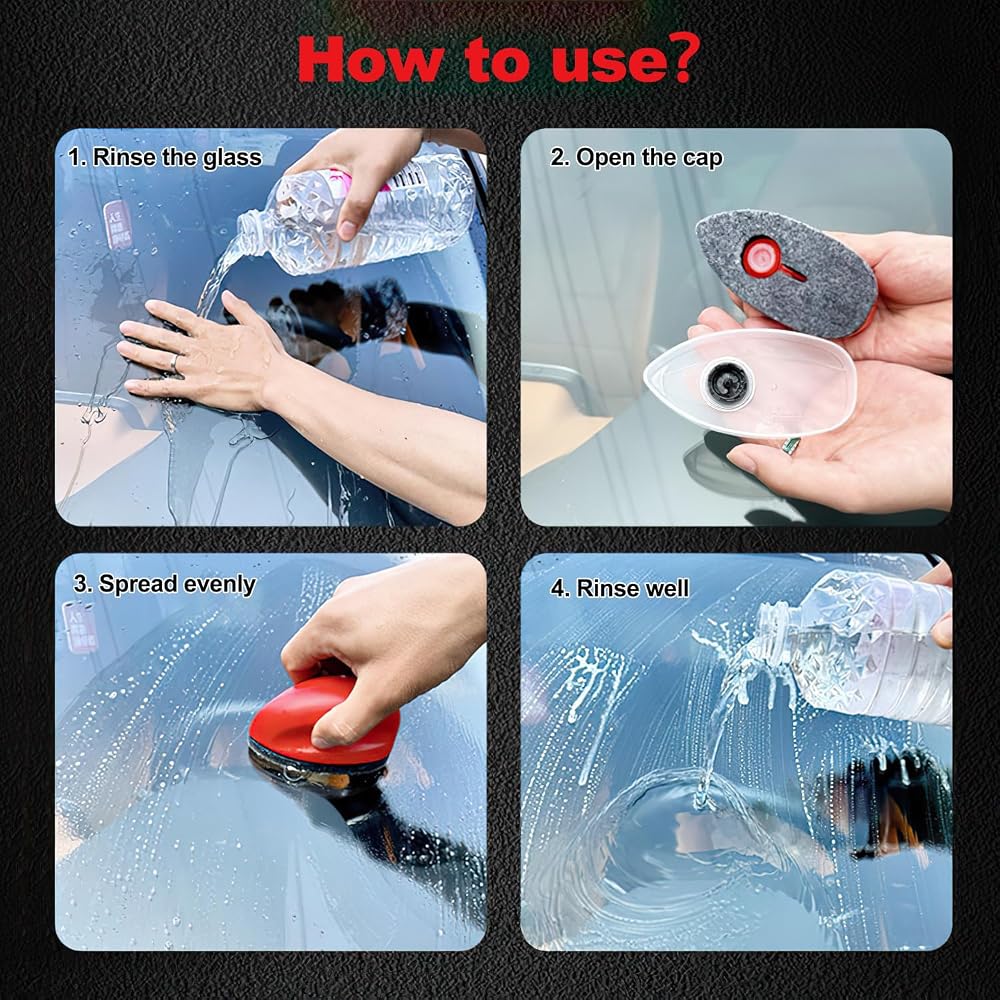 How to use?

1. Rinse the glass

2. Open the cap

3. Spread evenly

4. Rinse well