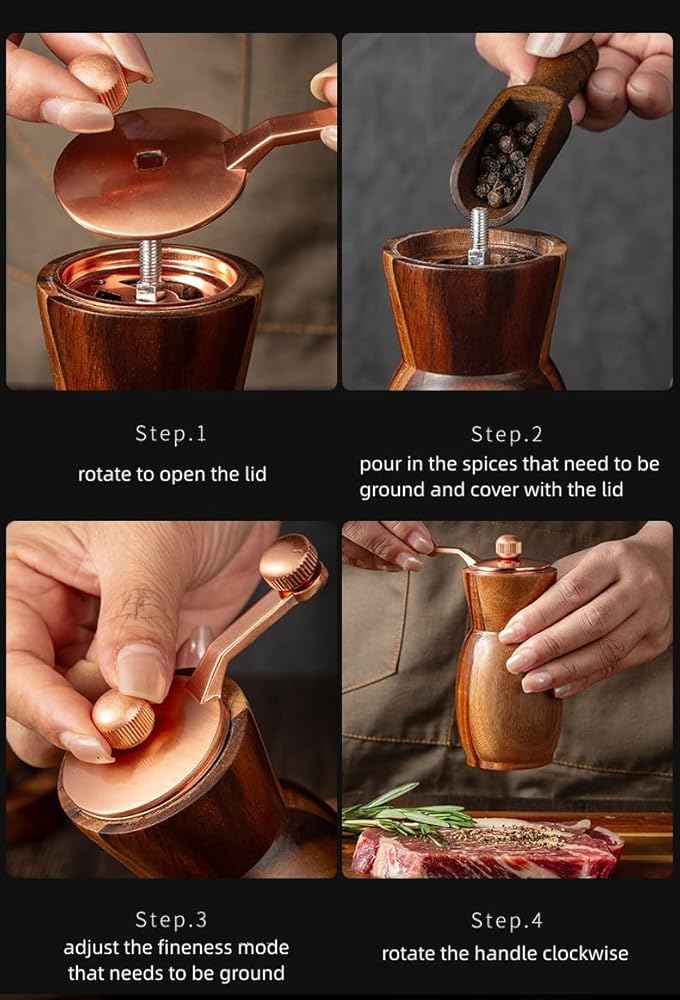 Step.1
rotate to open the lid

Step.2
pour in the spices that need to be ground and cover with the lid

Step.3
adjust the fineness mode that needs to be ground

Step.4
rotate the handle clockwise