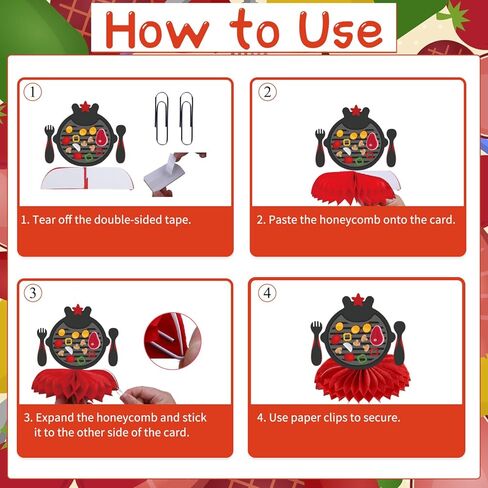 How to Use

①

1. Tear off the double-sided tape.

②

2. Paste the honeycomb onto the card.

③

3. Expand the honeycomb and stick it to the other side of the card.

④

4. Use paper clips to secure.