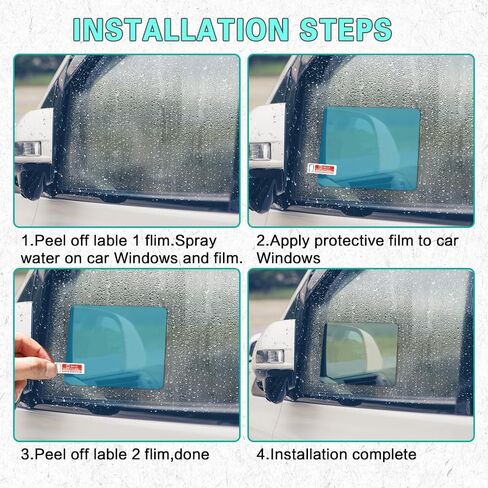 INSTALLATION STEPS

1.Peel off lable 1 flim.Spray water on car Windows and film.

2.Apply protective film to car Windows

3.Peel off lable 2 flim,done

4.Installation complete