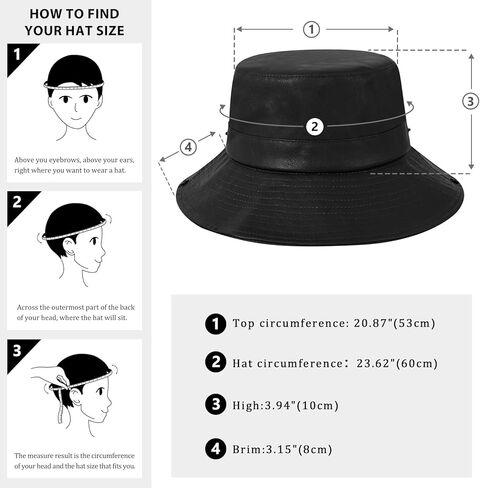 HOW TO FIND YOUR HAT SIZE

1

Above you eyebrows, above your ears, right where you want to wear a hat.

2

Across the outermost part of the back of your head, where the hat will sit.

3

The measure result is the circumference of your head and the hat size that fits you.

1

2

3

4

1 Top circumference: 20.87"(53cm)

2 Hat circumference: 23.62"(60cm)

3 High:3.94"(10cm)

4 Brim:3.15"(8cm)