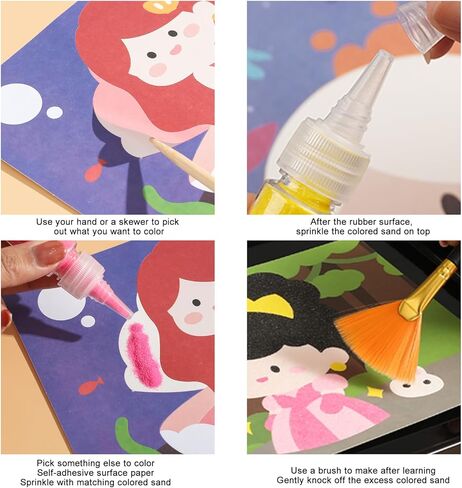 Use your hand or a skewer to pick out what you want to color

After the rubber surface, sprinkle the colored sand on top

Pick something else to color
Self-adhesive surface paper
Sprinkle with matching colored sand

Use a brush to make after learning
Gently knock off the excess colored sand