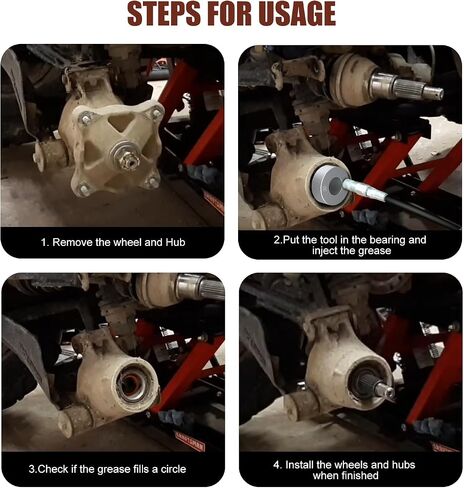 STEPS FOR USAGE

1. Remove the wheel and Hub

2.Put the tool in the bearing and inject the grease

3.Check if the grease fills a circle

4. Install the wheels and hubs when finished