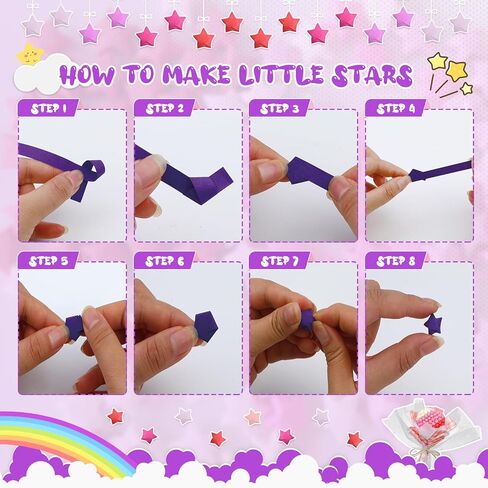 HOW TO MAKE LITTLE STARS

STEP 1

STEP 2

STEP 3

STEP 4

STEP 5

STEP 6

STEP 7

STEP 8