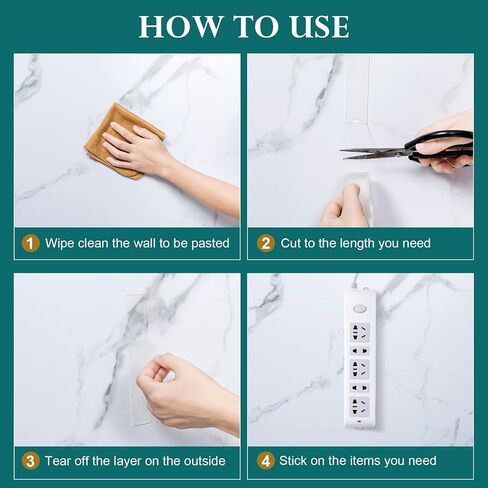 HOW TO USE

1 Wipe clean the wall to be pasted

2 Cut to the length you need

3 Tear off the layer on the outside

4 Stick on the items you need