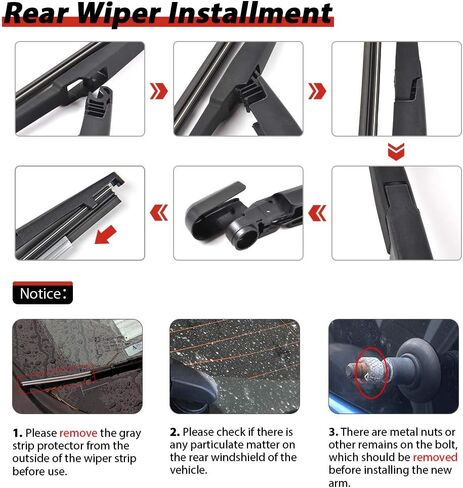 Rear Wiper Installment

Notice:

1. Please remove the gray strip protector from the outside of the wiper strip before use.

2. Please check if there is any particulate matter on the rear windshield of the vehicle.

3. There are metal nuts or other remains on the bolt, which should be removed before installing the new arm.