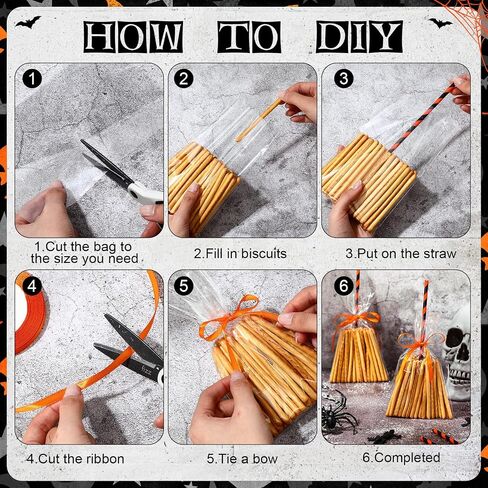 HOW TO DIY

1

2

3

1.Cut the bag to the size you need

2.Fill in biscuits

3.Put on the straw

4

5

6

4.Cut the ribbon

5.Tie a bow

6.Completed