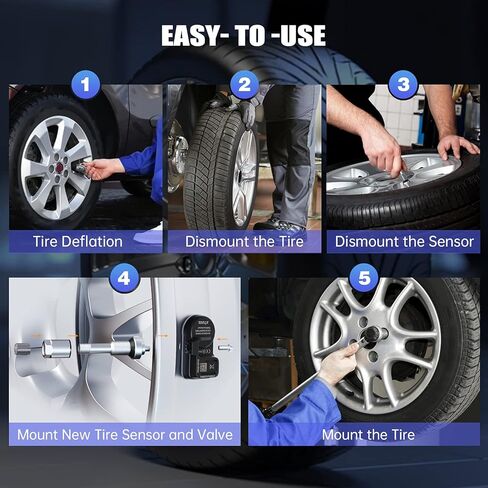 EASY- TO -USE

1
Tire Deflation

2
Dismount the Tire

3
Dismount the Sensor

4
Mount New Tire Sensor and Valve

5
Mount the Tire