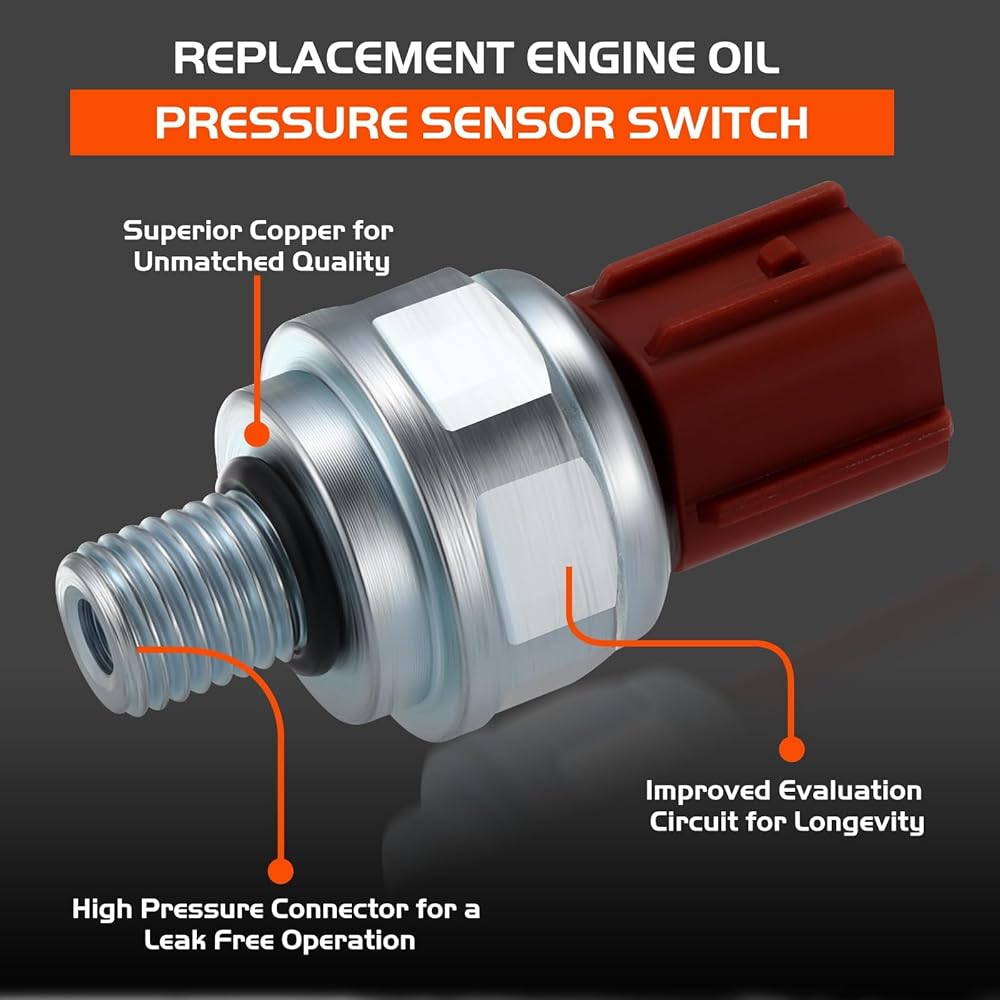 REPLACEMENT ENGINE OIL
PRESSURE SENSOR SWITCH

Superior Copper for Unmatched Quality

Improved Evaluation Circuit for Longevity

High Pressure Connector for a Leak Free Operation