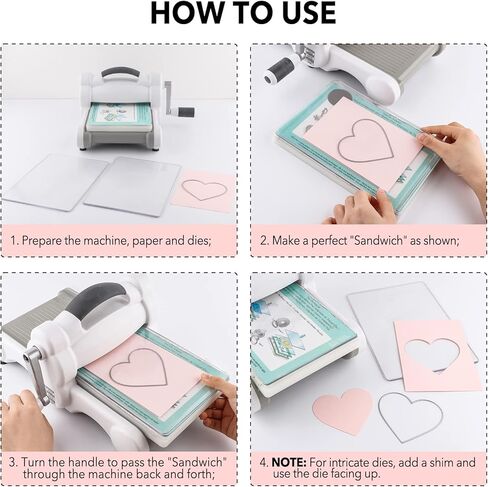 HOW TO USE

1. Prepare the machine, paper and dies;

2. Make a perfect "Sandwich" as shown;

3. Turn the handle to pass the "Sandwich" through the machine back and forth;

4. NOTE: For intricate dies, add a shim and use the die facing up.