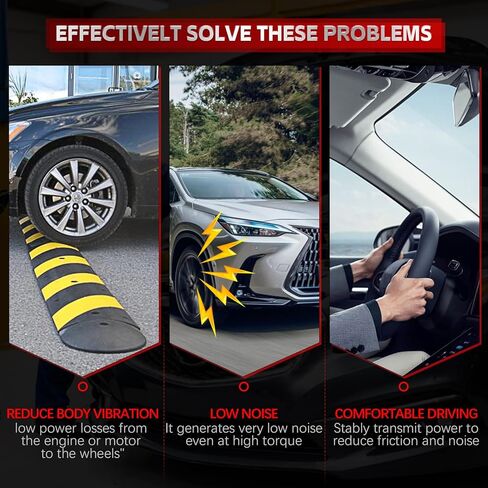 EFFECTIVELT SOLVE THESE PROBLEMS

REDUCE BODY VIBRATION
low power losses from the engine or motor to the wheels"

LOW NOISE
It generates very low noise even at high torque

COMFORTABLE DRIVING
Stably transmit power to reduce friction and noise