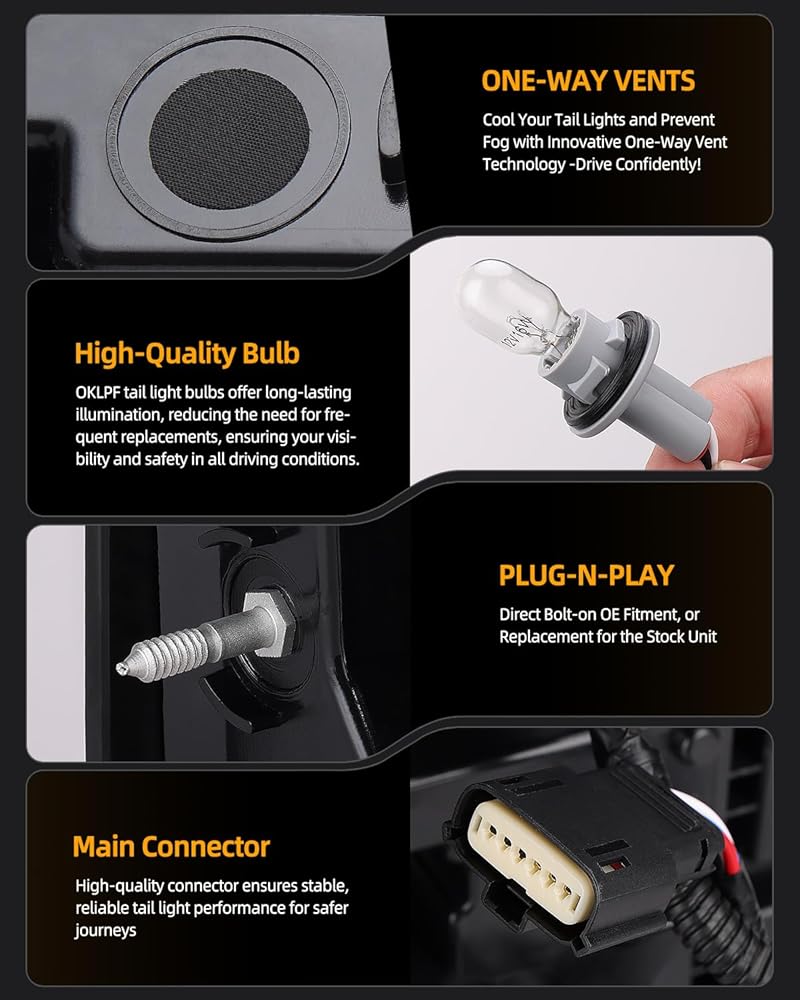 ONE-WAY VENTS

Cool Your Tail Lights and Prevent Fog with Innovative One-Way Vent Technology -Drive Confidently!

High-Quality Bulb

OKLPF tail light bulbs offer long-lasting illumination, reducing the need for frequent replacements, ensuring your visibility and safety in all driving conditions.

PLUG-N-PLAY

Direct Bolt-on OE Fitment, or Replacement for the Stock Unit

Main Connector

High-quality connector ensures stable, reliable tail light performance for safer journeys